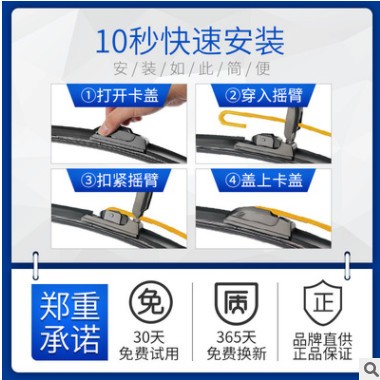 10秒快速安装
安/装/如/此/简/便

①打开卡盖
②穿入摇臂
③扣紧摇臂
④盖上卡盖

郑重承诺

免
30天
免费试用

质
365天
免费换新

正
品牌直供
正品保证