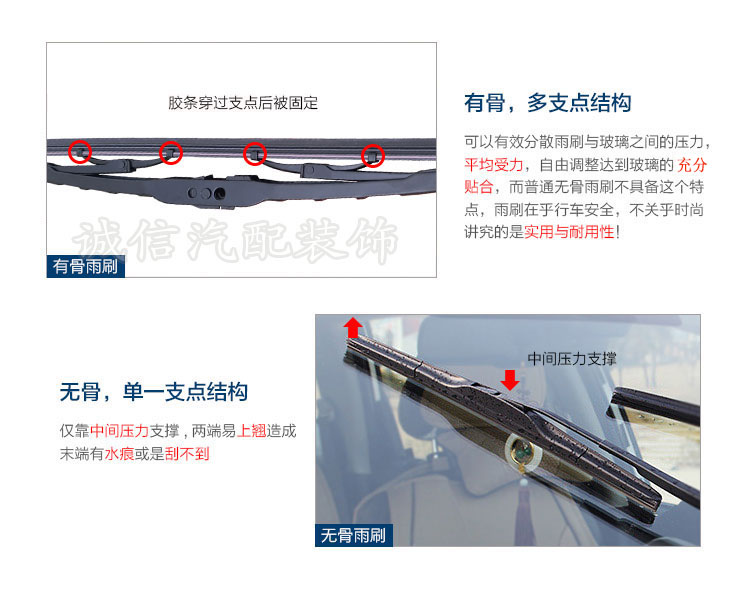 胶条穿过支点后被固定

诚信汽配装饰

有骨雨刷

有骨，多支点结构

可以有效分散雨刷与玻璃之间的压力，平均受力，自由调整达到玻璃的 充分贴合，而普通无骨雨刷不具备这个特点，雨刷在乎行车安全，不关乎时尚讲究的是实用与耐用性！

无骨，单一支点结构

仅靠中间压力支撑，两端易上翘造成末端有水痕或是刮不到

中间压力支撑

无骨雨刷