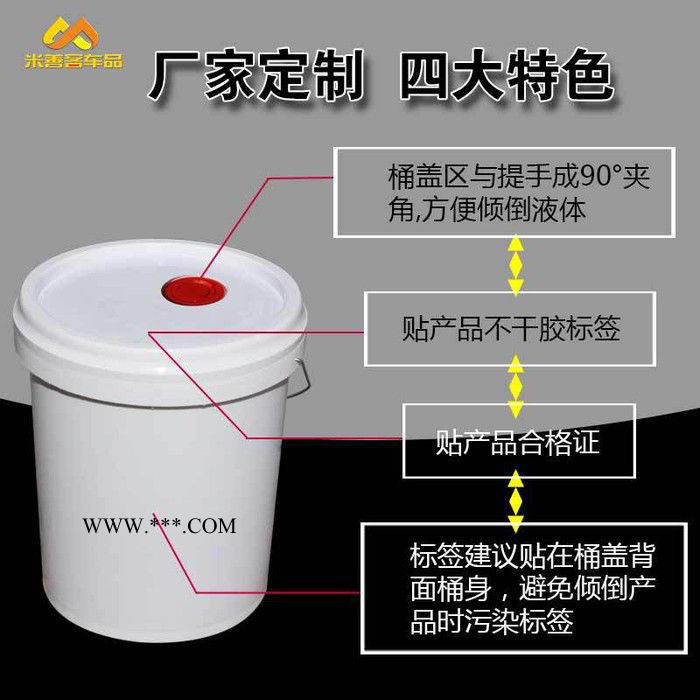 米奢客车品

厂家定制 四大特色

桶盖区与提手成90°夹角,方便倾倒液体

贴产品不干胶标签

贴产品合格证

WWW.***.COM

标签建议贴在桶盖背面桶身，避免倾倒产品时污染标签