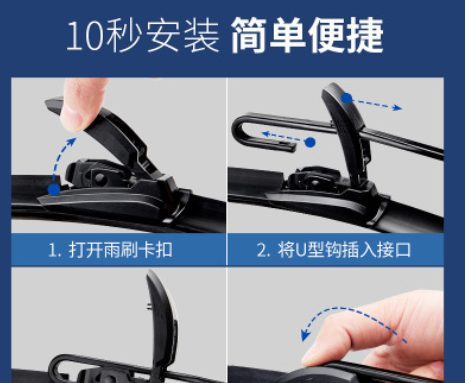 10秒安装 简单便捷

1. 打开雨刷卡扣

2. 将U型钩插入接口