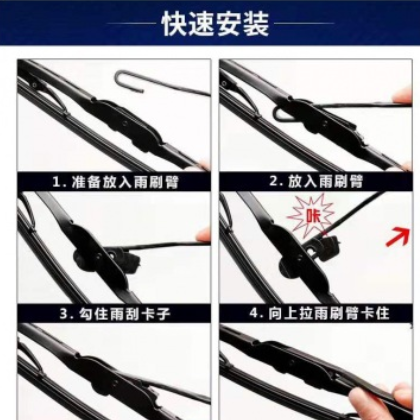 快速安装

1. 准备放入雨刷臂

2. 放入雨刷臂

3. 勾住雨刮卡子

咔

4. 向上拉雨刷臂卡住