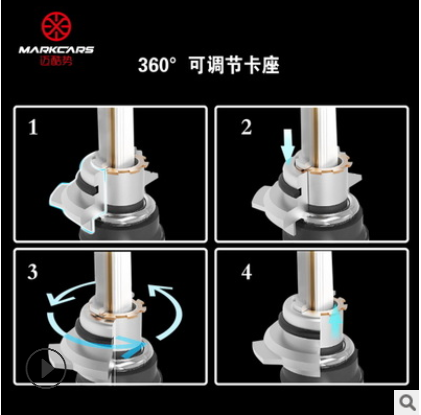 MARKCARS
迈酷势

360° 可调节卡座

1

2

3

4